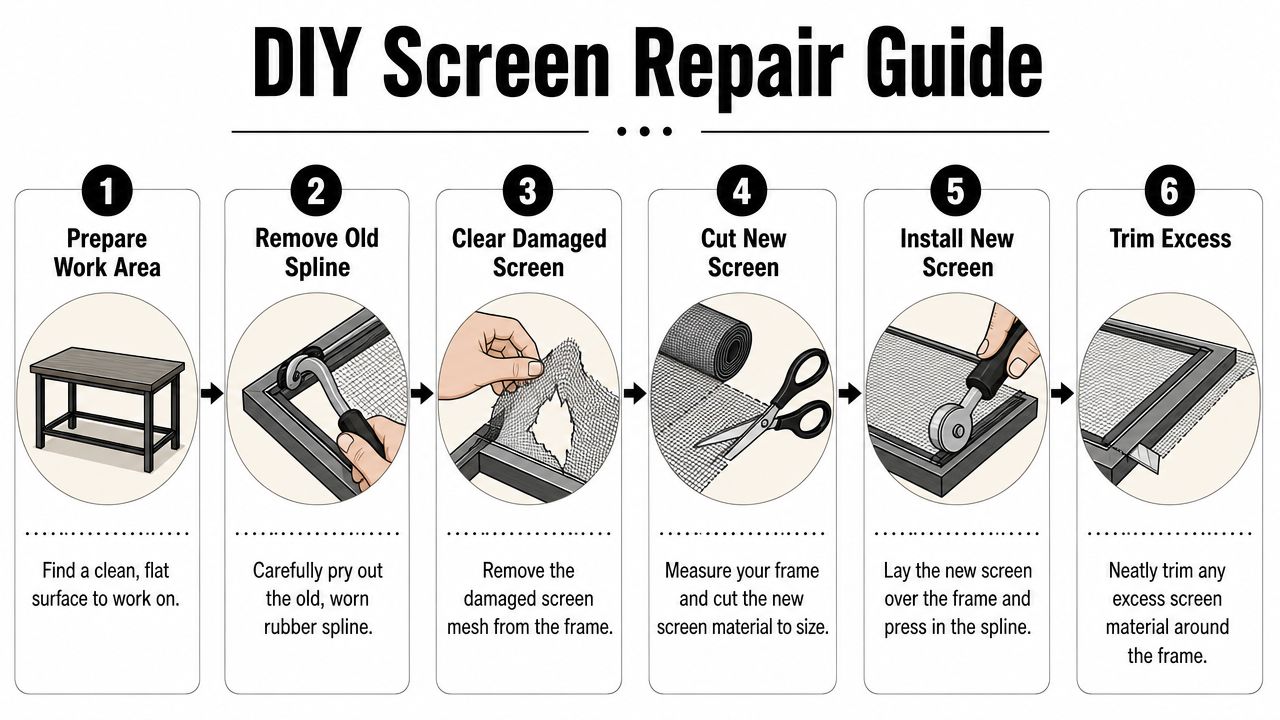 DIY Screen Repair Guide

1
Prepare Work Area

Find a clean, flat surface to work on.

2
Remove Old Spline

Carefully pry out the old, worn rubber spline.

3
Clear Damaged Screen

Remove the damaged screen mesh from the frame.

4
Cut New Screen

Measure your frame and cut the new screen material to size.

5
Install New Screen

Lay the new screen over the frame and press in the spline.

6
Trim Excess

Neatly trim any excess screen material around the frame.