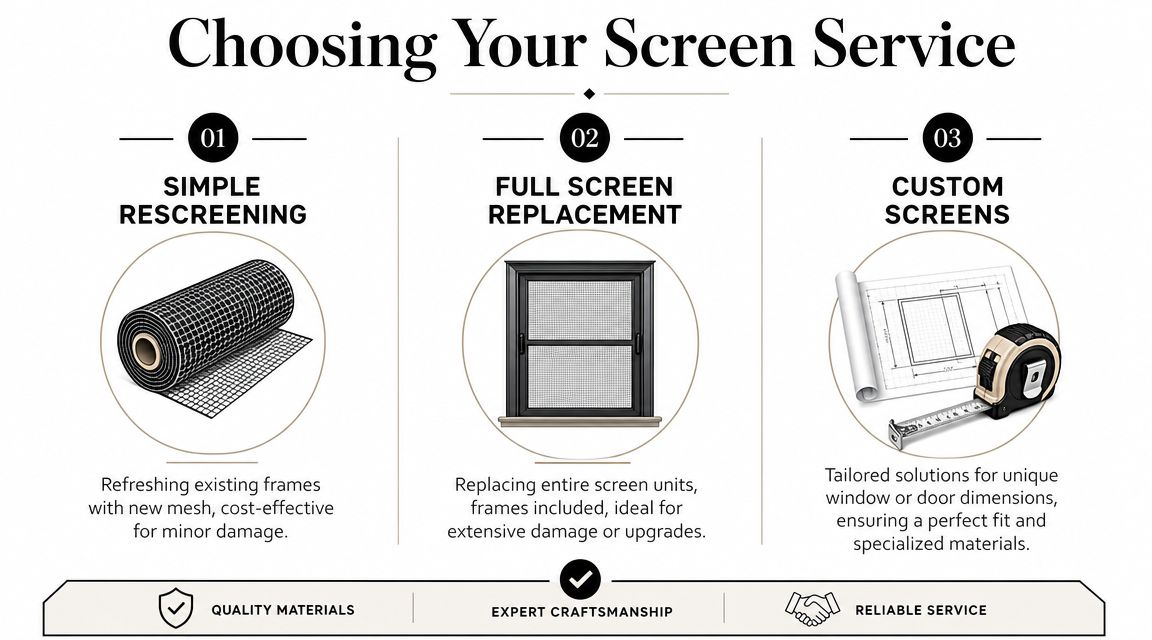 Choosing Your Screen Service

01

SIMPLE RESCREENING

Refreshing existing frames with new mesh, cost-effective for minor damage.

02

FULL SCREEN REPLACEMENT

Replacing entire screen units, frames included, ideal for extensive damage or upgrades.

03

CUSTOM SCREENS

Tailored solutions for unique window or door dimensions, ensuring a perfect fit and specialized materials.

QUALITY MATERIALS

EXPERT CRAFTSMANSHIP

RELIABLE SERVICE