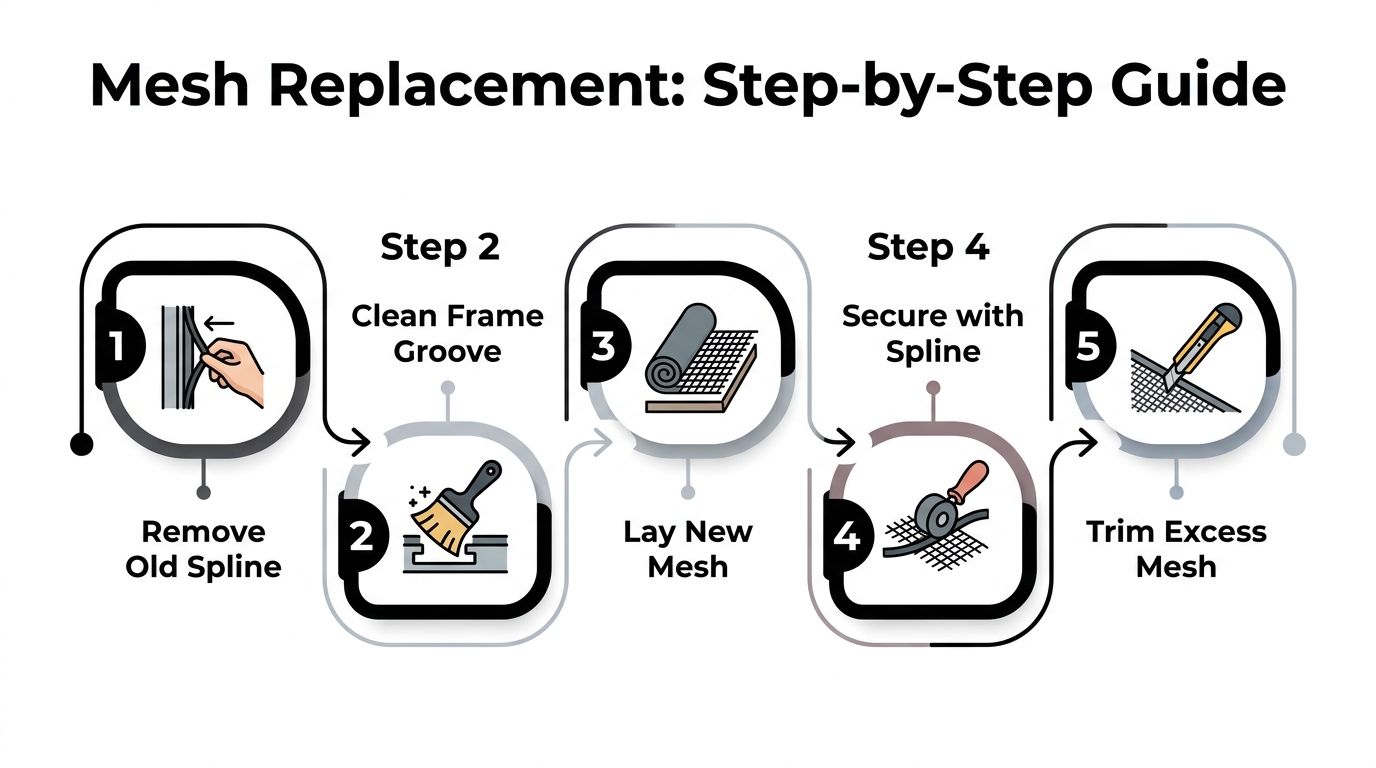 Mesh Replacement: Step-by-Step Guide

1

Remove Old Spline

Step 2

Clean Frame Groove

2

3

Lay New Mesh

Step 4

Secure with Spline

4

5

Trim Excess Mesh