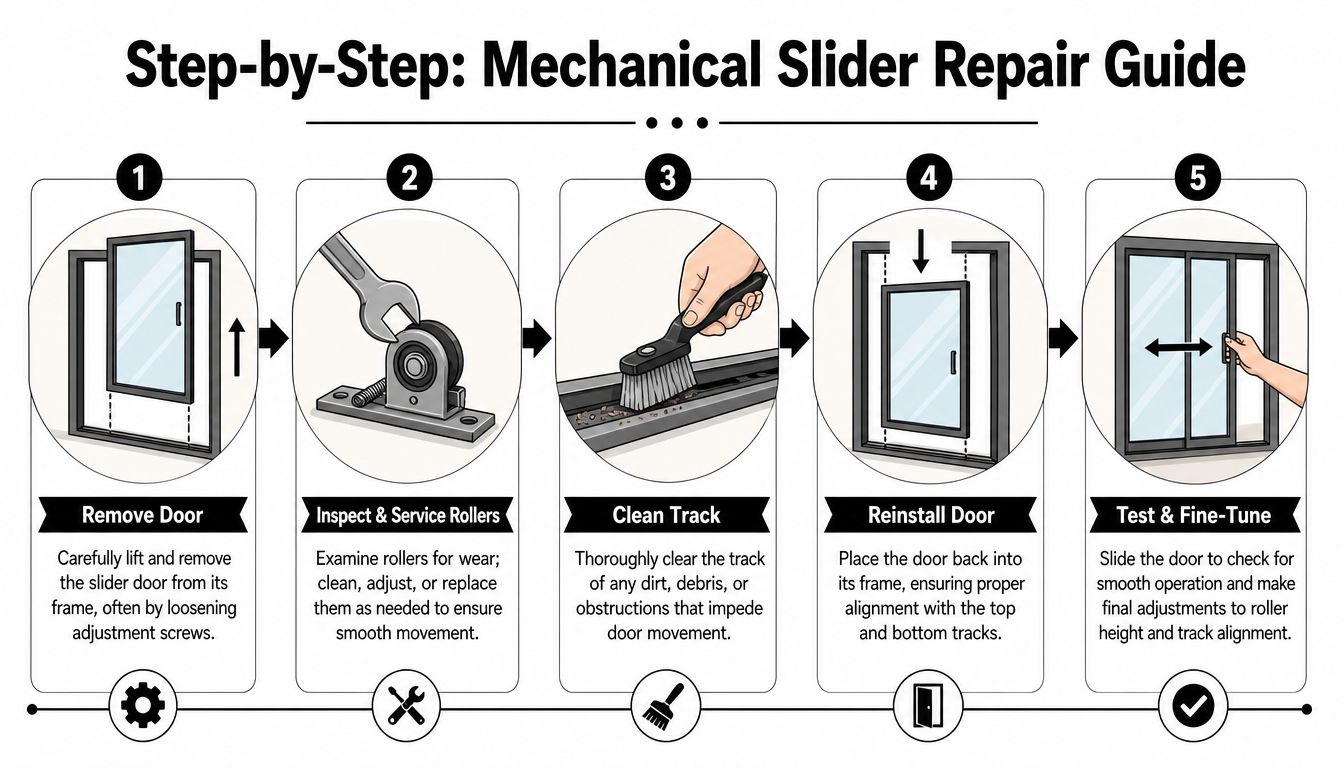 Step-by-Step: Mechanical Slider Repair Guide

1

Remove Door

Carefully lift and remove the slider door from its frame, often by loosening adjustment screws.

2

Inspect & Service Rollers

Examine rollers for wear; clean, adjust, or replace them as needed to ensure smooth movement.

3

Clean Track

Thoroughly clear the track of any dirt, debris, or obstructions that impede door movement.

4

Reinstall Door

Place the door back into its frame, ensuring proper alignment with the top and bottom tracks.

5

Test & Fine-Tune

Slide the door to check for smooth operation and make final adjustments to roller height and track alignment.