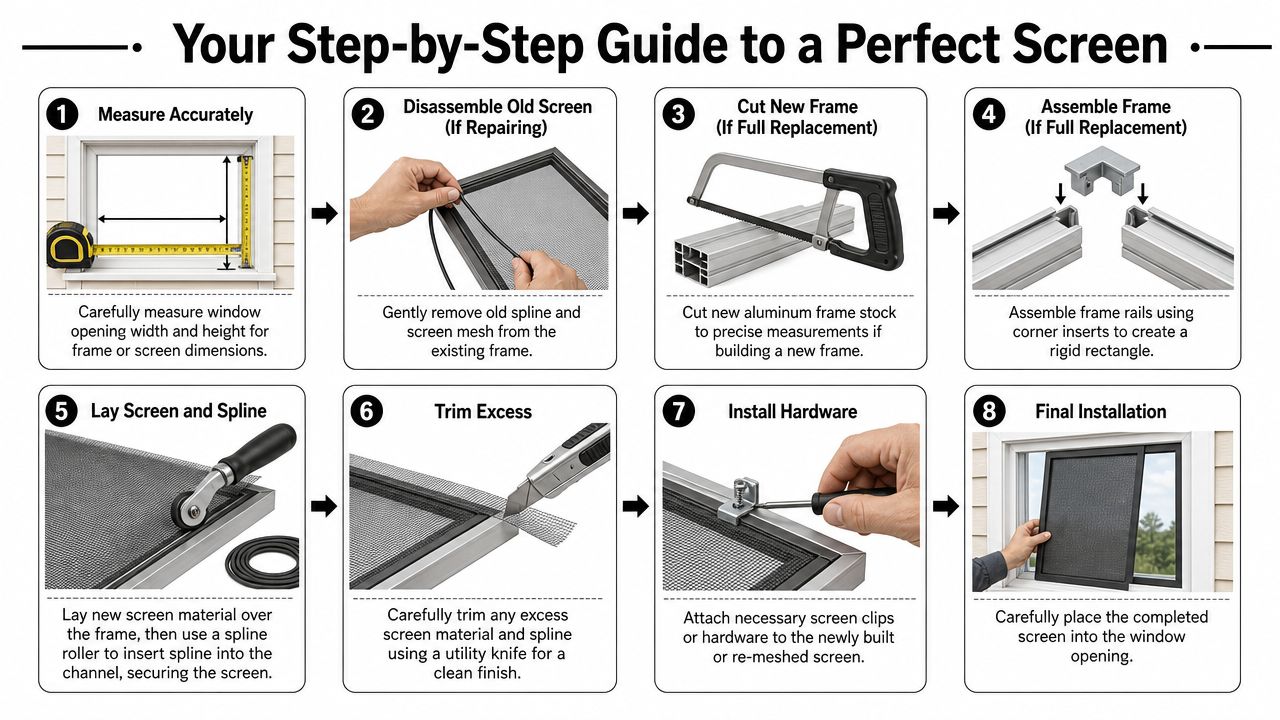 Your Step-by-Step Guide to a Perfect Screen

1 Measure Accurately

Carefully measure window opening width and height for frame or screen dimensions.

2 Disassemble Old Screen (If Repairing)

Gently remove old spline and screen mesh from the existing frame.

3 Cut New Frame (If Full Replacement)

Cut new aluminum frame stock to precise measurements if building a new frame.

4 Assemble Frame (If Full Replacement)

Assemble frame rails using corner inserts to create a rigid rectangle.

5 Lay Screen and Spline

Lay new screen material over the frame, then use a spline roller to insert spline into the channel, securing the screen.

6 Trim Excess

Carefully trim any excess screen material and spline using a utility knife for a clean finish.

7 Install Hardware

Attach necessary screen clips or hardware to the newly built or re-meshed screen.

8 Final Installation

Carefully place the completed screen into the window opening.